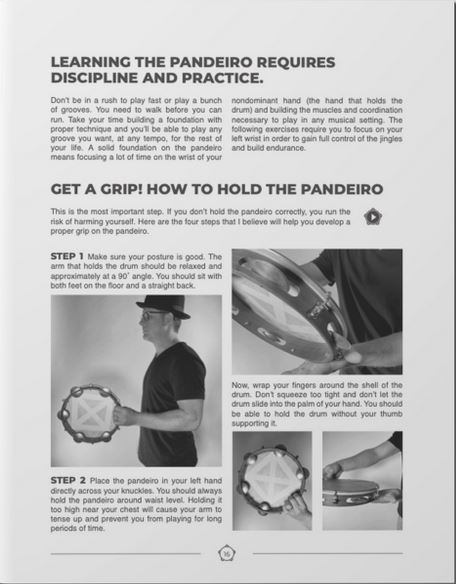 LEARNING THE PANDEIRO REQUIRES DISCIPLINE AND PRACTICE.

Don't be in a rush to play fast or play a bunch of grooves. You need to walk before you can run. Take your time building a foundation with proper technique and you'll be able to play any groove you want, at any tempo, for the rest of your life. A solid foundation on the pandeiro means focusing a lot of time on the wrist of your nondominant hand (the hand that holds the drum) and building the muscles and coordination necessary to play in any musical setting. The following exercises require you to focus on your left wrist in order to gain full control of the jingles and build endurance.

GET A GRIP! HOW TO HOLD THE PANDEIRO

This is the most important step. If you don't hold the pandeiro correctly, you run the risk of harming yourself. Here are the four steps that I believe will help you develop a proper grip on the pandeiro.

STEP 1 Make sure your posture is good. The arm that holds the drum should be relaxed and approximately at a 90˚ angle. You should sit with both feet on the floor and a straight back.

STEP 2 Place the pandeiro in your left hand directly across your knuckles. You should always hold the pandeiro around waist level. Holding it too high near your chest will cause your arm to tense up and prevent you from playing for long periods of time.

Now, wrap your fingers around the shell of the drum. Don't squeeze too tight and don't let the drum slide into the palm of your hand. You should be able to hold the drum without your thumb supporting it.

16